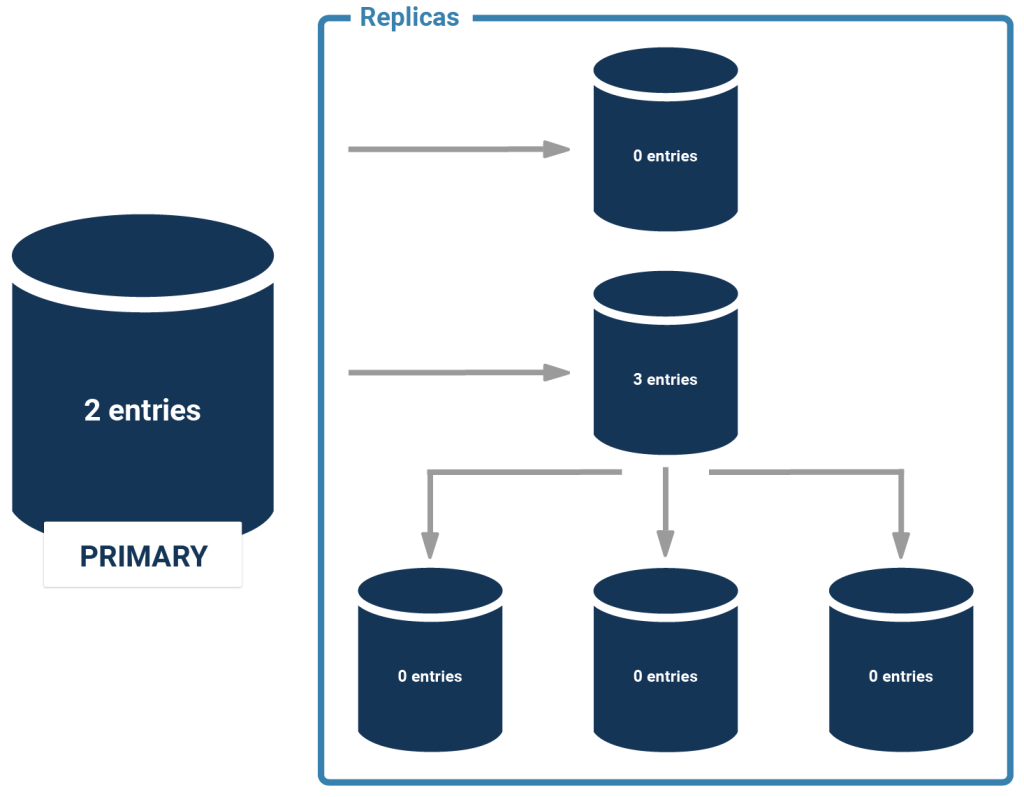 2 entries

PRIMARY

Replicas

0 entries

3 entries

0 entries

0 entries

0 entries