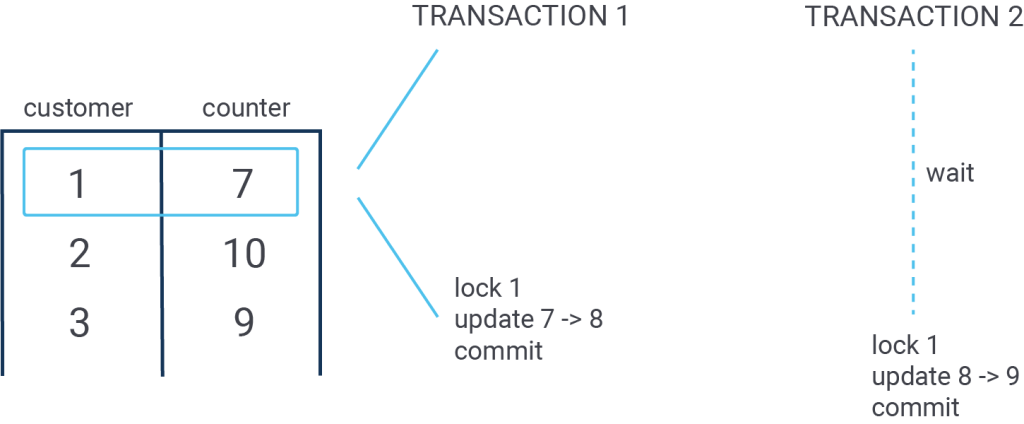 | customer | counter |
|---|---|
| 1 | 7 |
| 2 | 10 |
| 3 | 9 |

TRANSACTION 1

lock 1
update 7 -> 8
commit

TRANSACTION 2

wait

lock 1
update 8 -> 9
commit