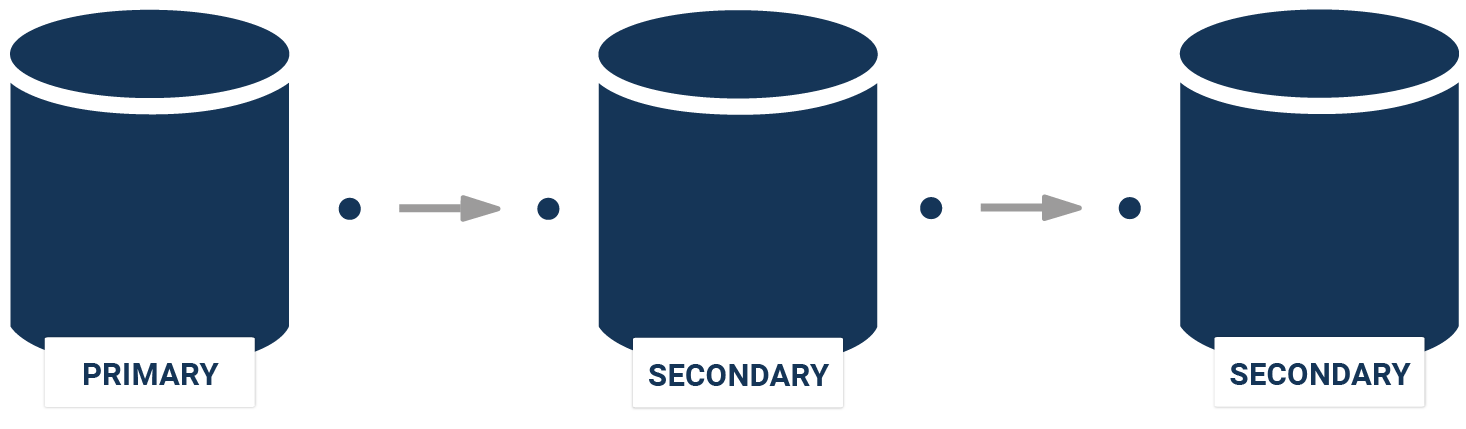 PRIMARY

SECONDARY

SECONDARY