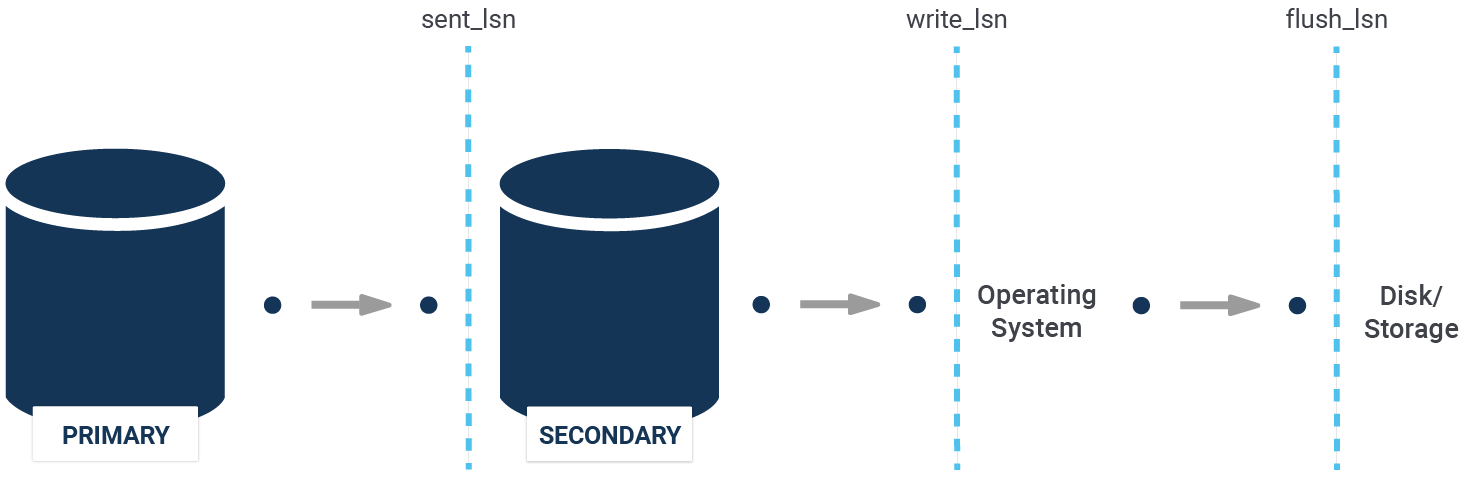 sent_lsn

write_lsn

flush_lsn

PRIMARY

SECONDARY

Operating System

Disk/ Storage