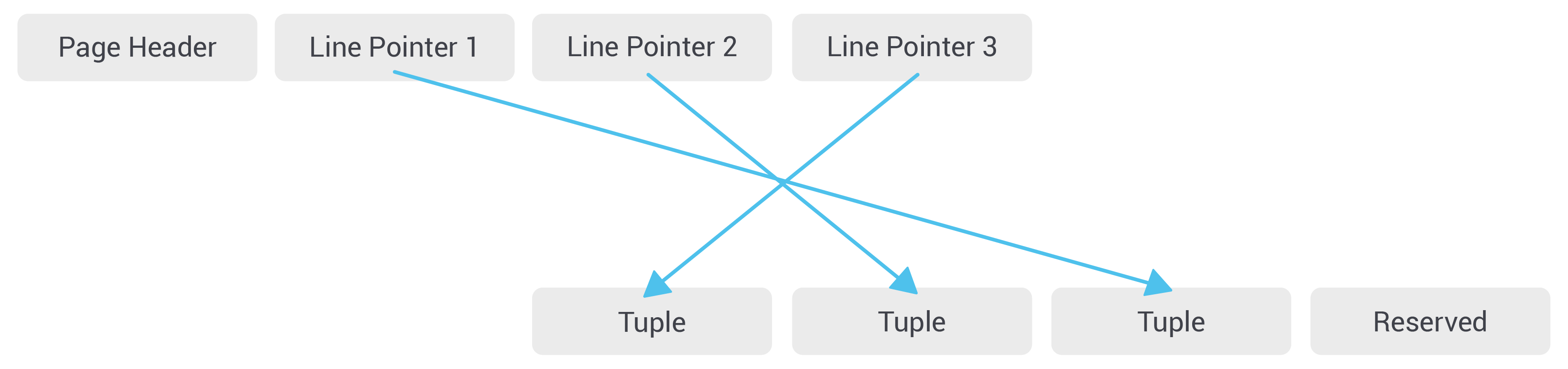 Page Header

Line Pointer 1

Line Pointer 2

Line Pointer 3

Tuple

Tuple

Tuple

Reserved