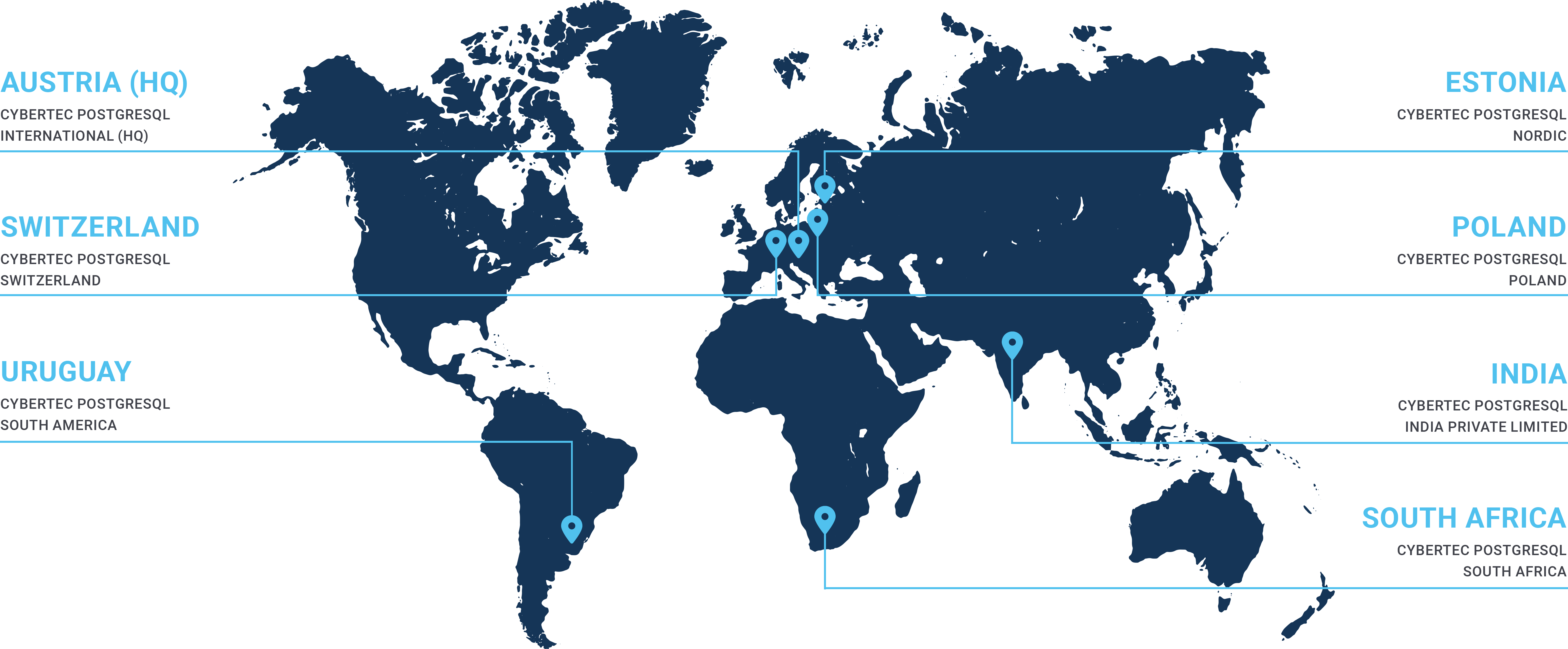 AUSTRIA (HQ)
CYBERTEC POSTGRESQL INTERNATIONAL (HQ)

SWITZERLAND
CYBERTEC POSTGRESQL SWITZERLAND

URUGUAY
CYBERTEC POSTGRESQL SOUTH AMERICA

ESTONIA
CYBERTEC POSTGRESQL NORDIC

POLAND
CYBERTEC POSTGRESQL POLAND

INDIA
CYBERTEC POSTGRESQL INDIA PRIVATE LIMITED

SOUTH AFRICA
CYBERTEC POSTGRESQL SOUTH AFRICA